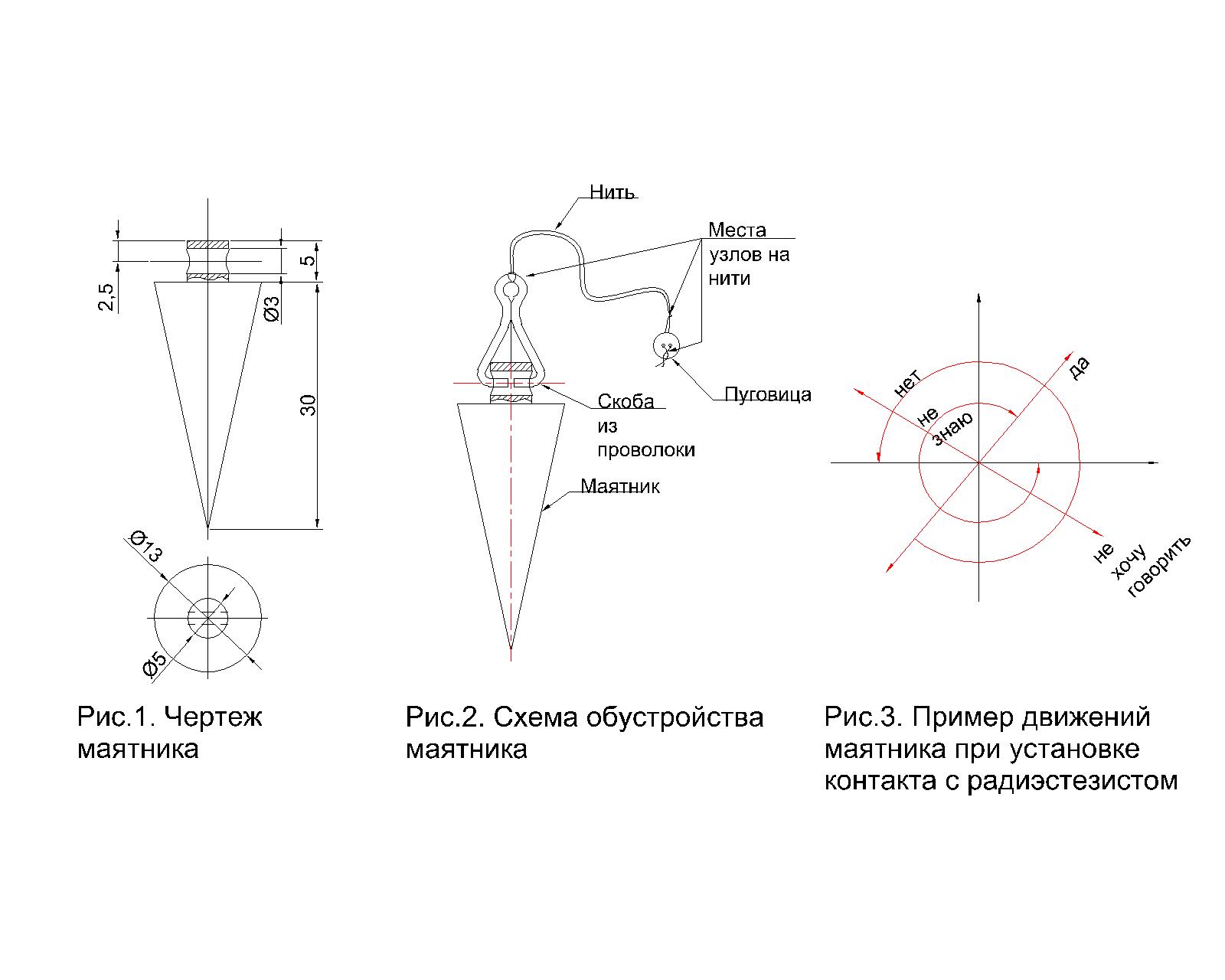 2,5

5

Ø3

30

Ø13

Ø5

Рис.1. Чертеж маятника

Нить

Места узлов на нити

Пуговица

Скоба из проволоки

Маятник

Рис.2. Схема обустройства маятника

нет

да

не знаю

не хочу говорить

Рис.3. Пример движений маятника при установке контакта с радиэстезистом